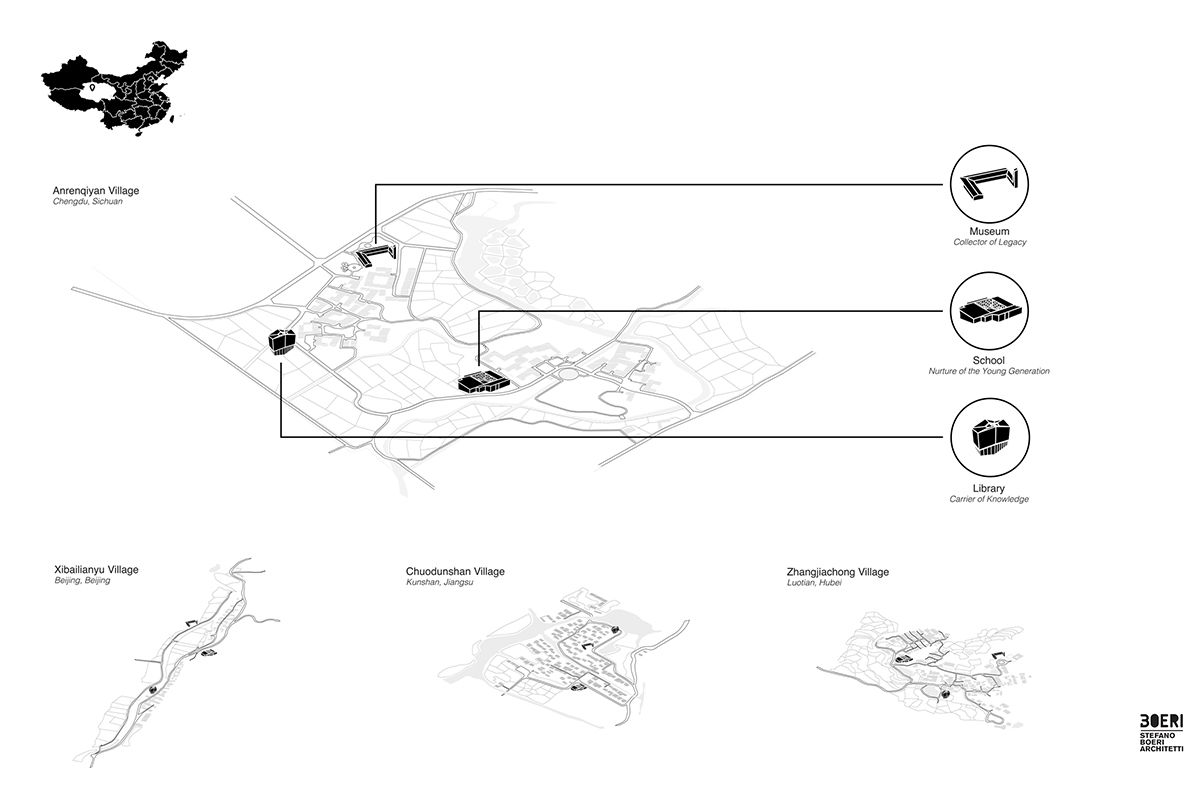 Anrenqiyan Village
Chengdu, Sichuan

Museum
Collector of Legacy

School
Nurture of the Young Generation

Library
Carrier of Knowledge

Xibailianyu Village
Beijing, Beijing

Chuodunshan Village
Kunshan, Jiangsu

Zhangjiachong Village
Luotian, Hubei

BOERI
STEFANO BOERI ARCHITETTI